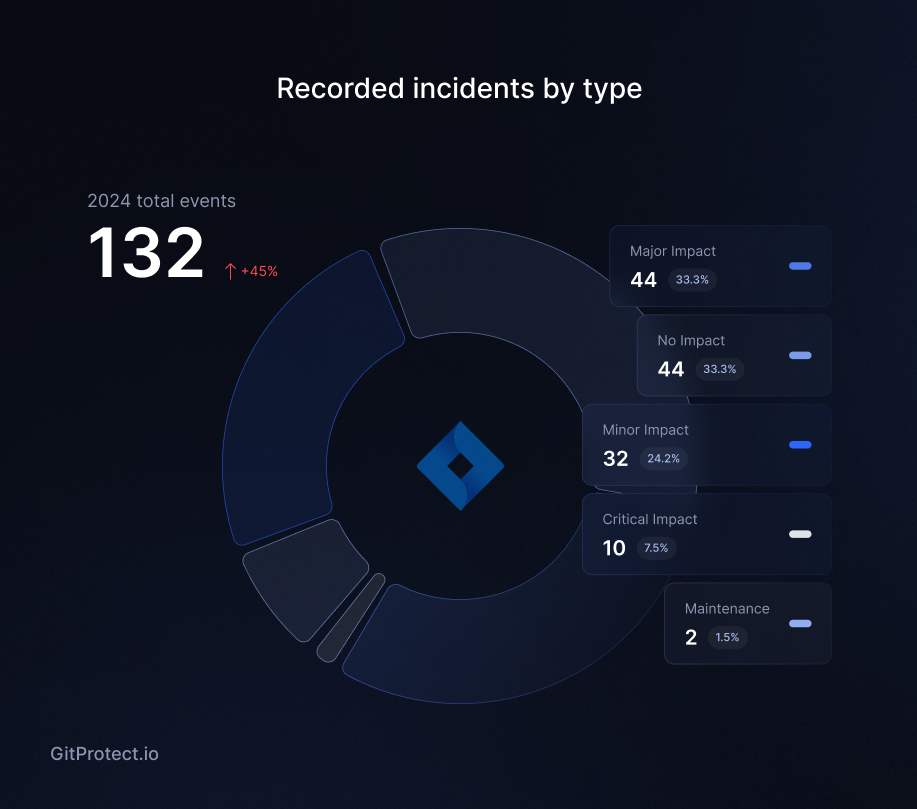 Recorded incidents by type

2024 total events

132 ↑ +45%

Major Impact
44 33.3%

No Impact
44 33.3%

Minor Impact
32 24.2%

Critical Impact
10 7.5%

Maintenance
2 1.5%

GitProtect.io