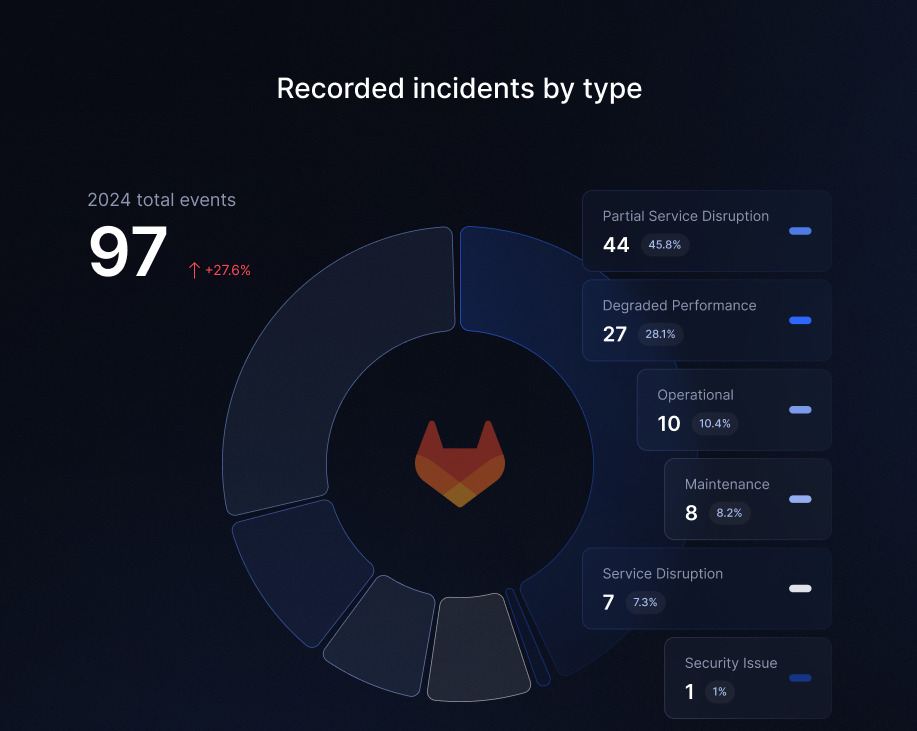 Recorded incidents by type

2024 total events

97

↑ +27.6%

Partial Service Disruption
44 45.8%

Degraded Performance
27 28.1%

Operational
10 10.4%

Maintenance
8 8.2%

Service Disruption
7 7.3%

Security Issue
1 1%