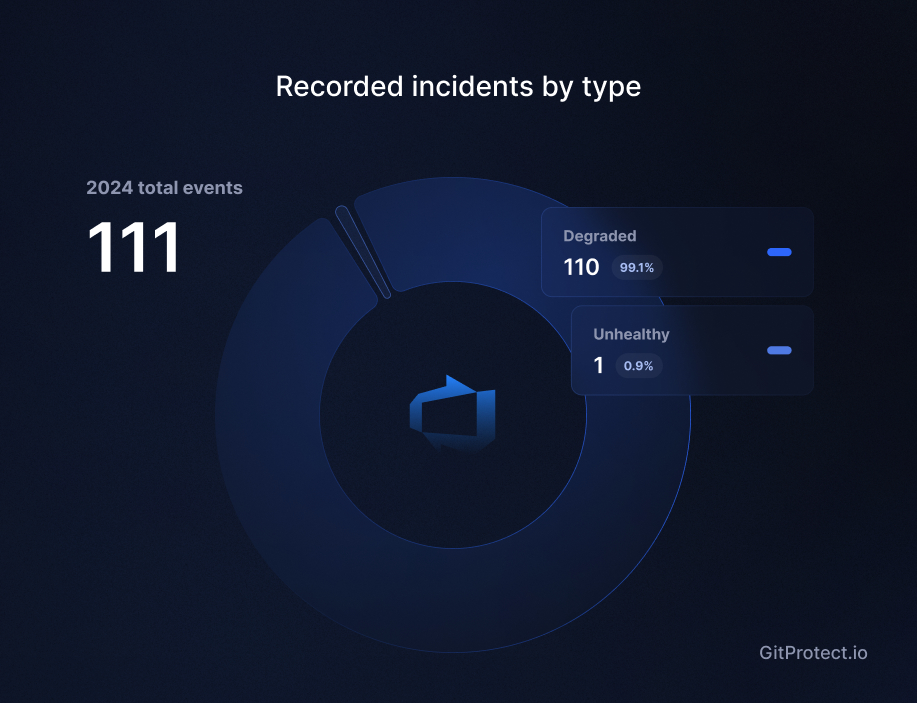 Recorded incidents by type

2024 total events

111

Degraded

110 99.1%

Unhealthy

1 0.9%

GitProtect.io